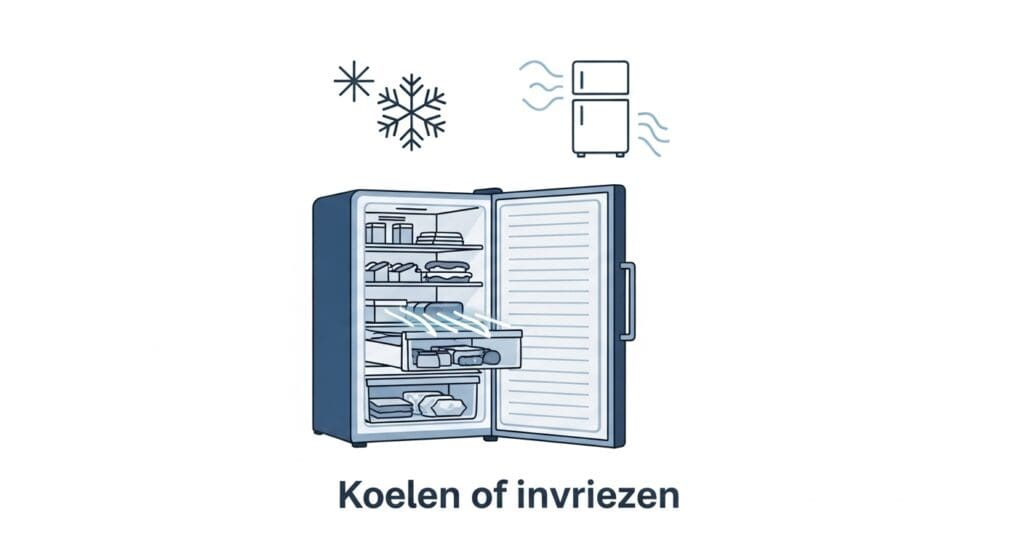 Koelen of invriezen